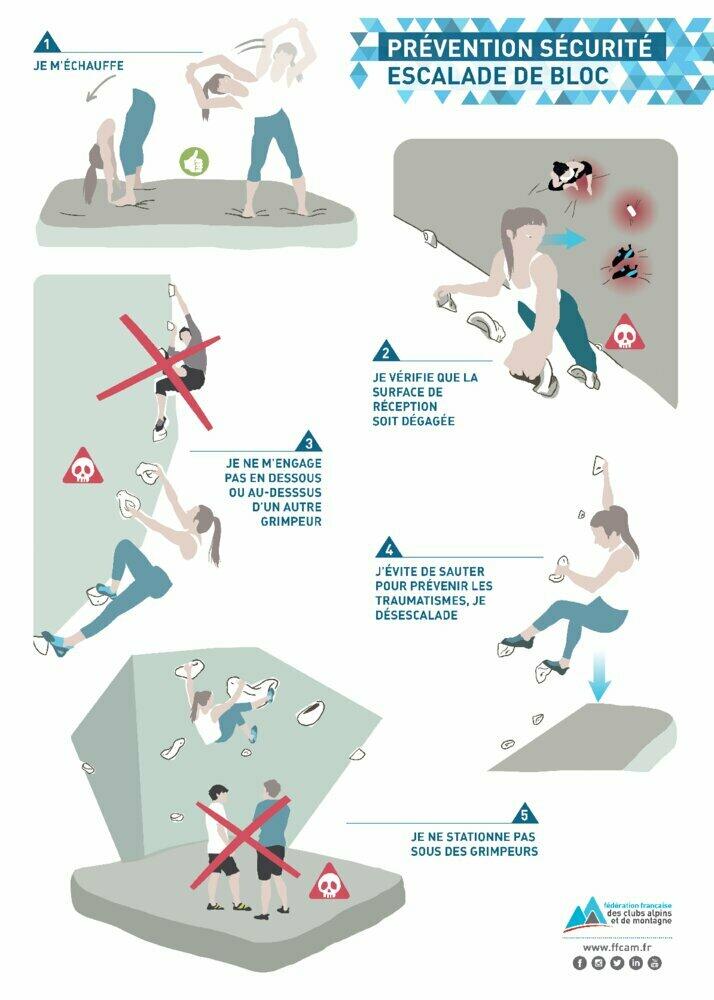 PRÉVENTION SÉCURITÉ
ESCALADE DE BLOC

1
JE M'ÉCHAUFFE

2
JE VÉRIFIE QUE LA SURFACE DE RÉCEPTION SOIT DÉGAGÉE

3
JE NE M'ENGAGE PAS EN DESSOUS OU AU-DESSSUS D'UN AUTRE GRIMPEUR

4
J'ÉVITE DE SAUTER POUR PRÉVENIR LES TRAUMATISMES, JE DÉSESCALADE

5
JE NE STATIONNE PAS SOUS DES GRIMPEURS

fédération française des clubs alpins et de montagne

www.ffcam.fr